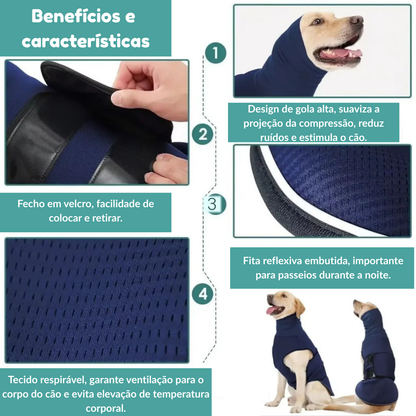 Benefícios e características

1

Design de gola alta, suaviza a projeção da compressão, reduz ruídos e estimula o cão.

2

Fecho em velcro, facilidade de colocar e retirar.

3

Fita reflexiva embutida, importante para passeios durante a noite.

4

Tecido respirável, garante ventilação para o corpo do cão e evita elevação de temperatura corporal.