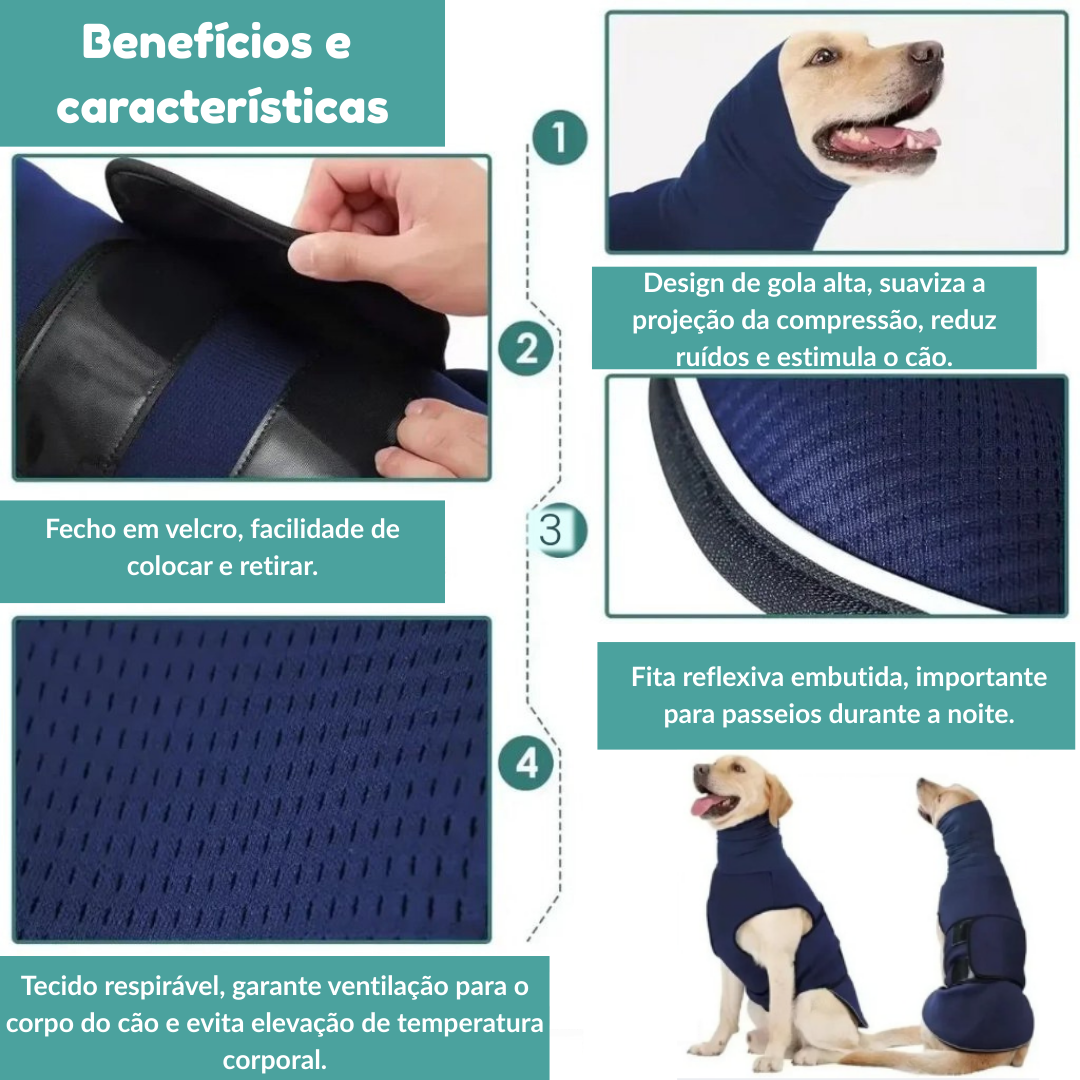 Benefícios e características

1

Design de gola alta, suaviza a projeção da compressão, reduz ruídos e estimula o cão.

2

Fecho em velcro, facilidade de colocar e retirar.

3

Fita reflexiva embutida, importante para passeios durante a noite.

4

Tecido respirável, garante ventilação para o corpo do cão e evita elevação de temperatura corporal.