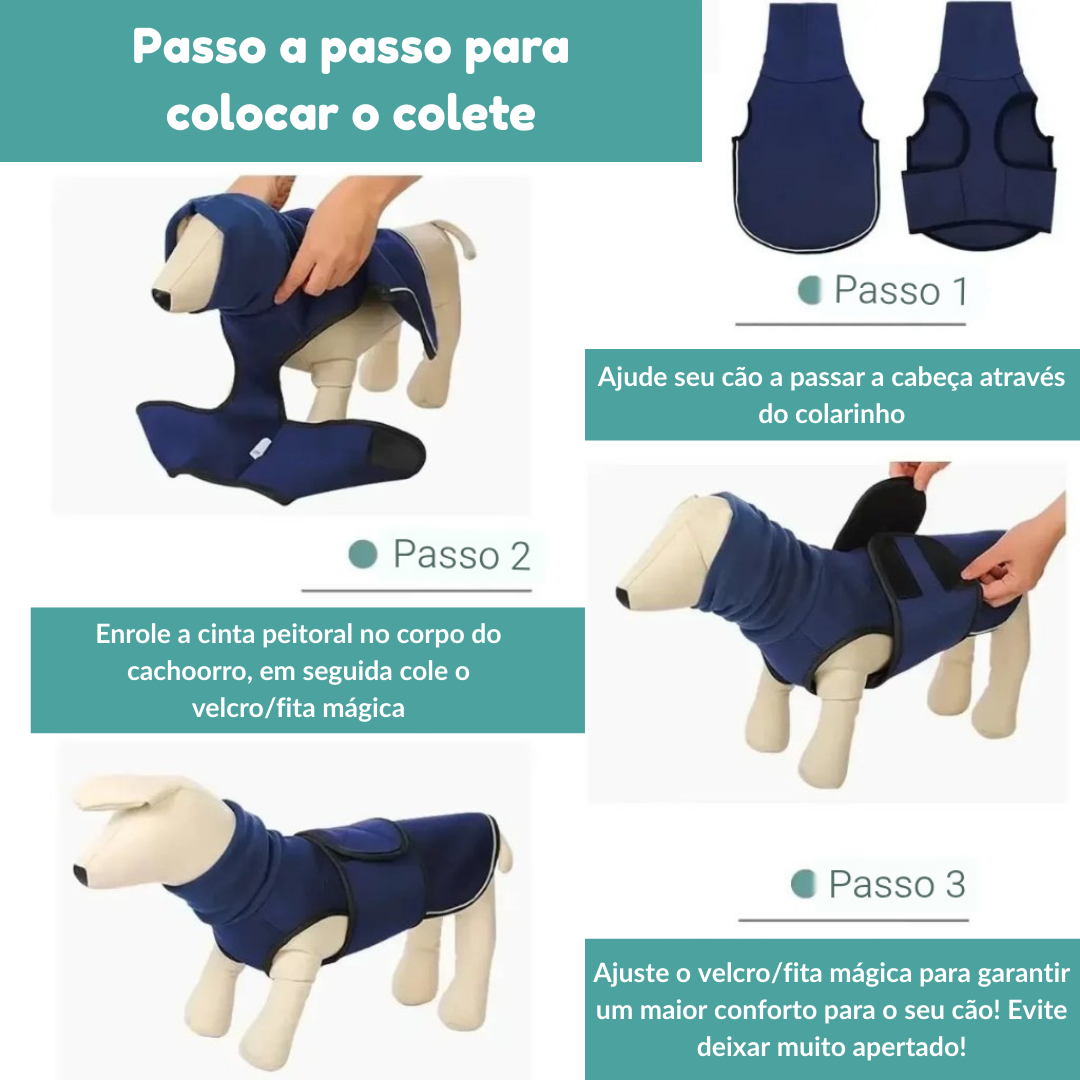 Passo a passo para colocar o colete

Passo 1

Ajude seu cão a passar a cabeça através do colarinho

Passo 2

Enrole a cinta peitoral no corpo do cachoorro, em seguida cole o velcro/fita mágica

Passo 3

Ajuste o velcro/fita mágica para garantir um maior conforto para o seu cão! Evite deixar muito apertado!